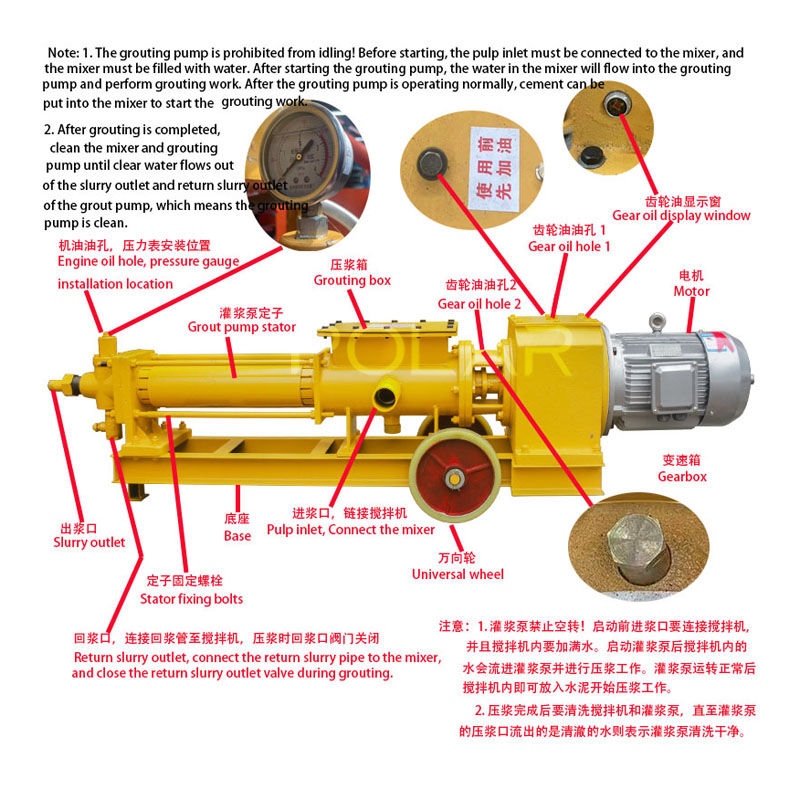 Note: 1. The grouting pump is prohibited from idling! Before starting, the pulp inlet must be connected to the mixer, and the mixer must be filled with water. After starting the grouting pump, the water in the mixer will flow into the grouting pump and perform grouting work. After the grouting pump is operating normally, cement can be put into the mixer to start the grouting work.

2. After grouting is completed, clean the mixer and grouting pump until clear water flows out of the slurry outlet and return slurry outlet of the grout pump, which means the grouting pump is clean.

使用前先加油

齿轮油显示窗
Gear oil display window

齿轮油油孔 1
Gear oil hole 1

机油油孔，压力表安装位置
Engine oil hole, pressure gauge installation location

压浆箱
Grouting box

齿轮油油孔2
Gear oil hole 2

电机
Motor

灌浆泵定子
Grout pump stator

POLAR

变速箱
Gearbox

出浆口
Slurry outlet

底座
Base

进浆口，链接搅拌机
Pulp inlet, Connect the mixer

万向轮
Universal wheel

定子固定螺栓
Stator fixing bolts

回浆口，连接回浆管至搅拌机，压浆时回浆口阀门关闭
Return slurry outlet, connect the return slurry pipe to the mixer, and close the return slurry outlet valve during grouting.

注意：1. 灌浆泵禁止空转！启动前进浆口要连接搅拌机，并且搅拌机内要加满水。启动灌浆泵后搅拌机内的水会流进灌浆泵并进行压浆工作。灌浆泵运转正常后搅拌机内即可放入水泥开始压浆工作。

2. 压浆完成后要清洗搅拌机和灌浆泵，直至灌浆泵的压浆口流出的是清澈的水则表示灌浆泵清洗干净。